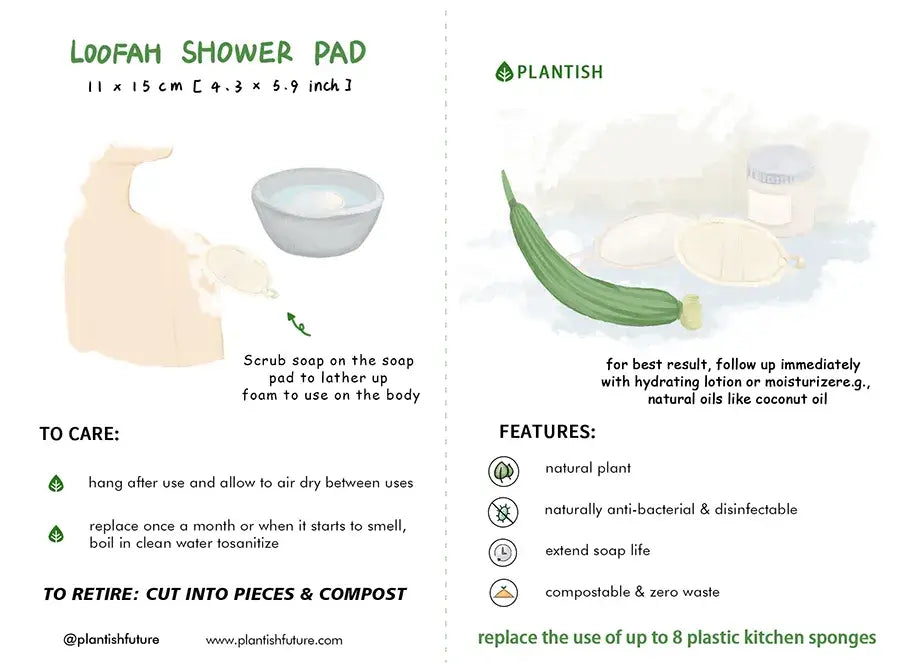 LOOFAH SHOWER PAD

11 x 15 cm [ 4.3 x 5.9 inch ]

Scrub soap on the soap pad to lather up foam to use on the body

TO CARE:

hang after use and allow to air dry between uses

replace once a month or when it starts to smell, boil in clean water tosanitize

TO RETIRE: CUT INTO PIECES & COMPOST

@plantishfuture www.plantishfuture.com

PLANTISH

for best result, follow up immediately with hydrating lotion or moisturizere.g., natural oils like coconut oil

FEATURES:

natural plant

naturally anti-bacterial & disinfectable

extend soap life

compostable & zero waste

replace the use of up to 8 plastic kitchen sponges