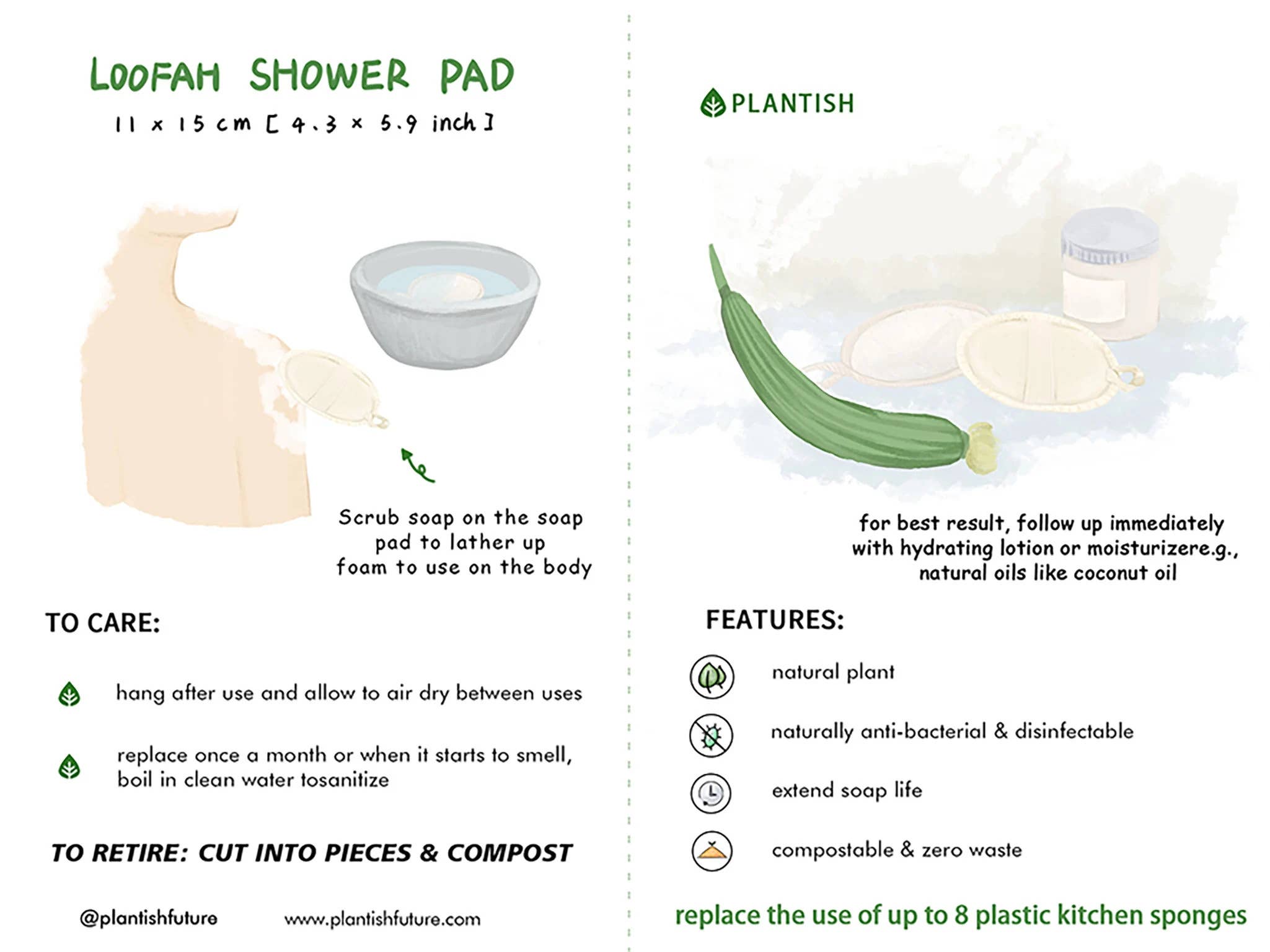 LOOFAH SHOWER PAD

11 x 15 cm [ 4.3 x 5.9 inch ]

Scrub soap on the soap pad to lather up foam to use on the body

TO CARE:

hang after use and allow to air dry between uses

replace once a month or when it starts to smell, boil in clean water tosanitize

TO RETIRE: CUT INTO PIECES & COMPOST

@plantishfuture www.plantishfuture.com

PLANTISH

for best result, follow up immediately with hydrating lotion or moisturizere.g., natural oils like coconut oil

FEATURES:

natural plant

naturally anti-bacterial & disinfectable

extend soap life

compostable & zero waste

replace the use of up to 8 plastic kitchen sponges